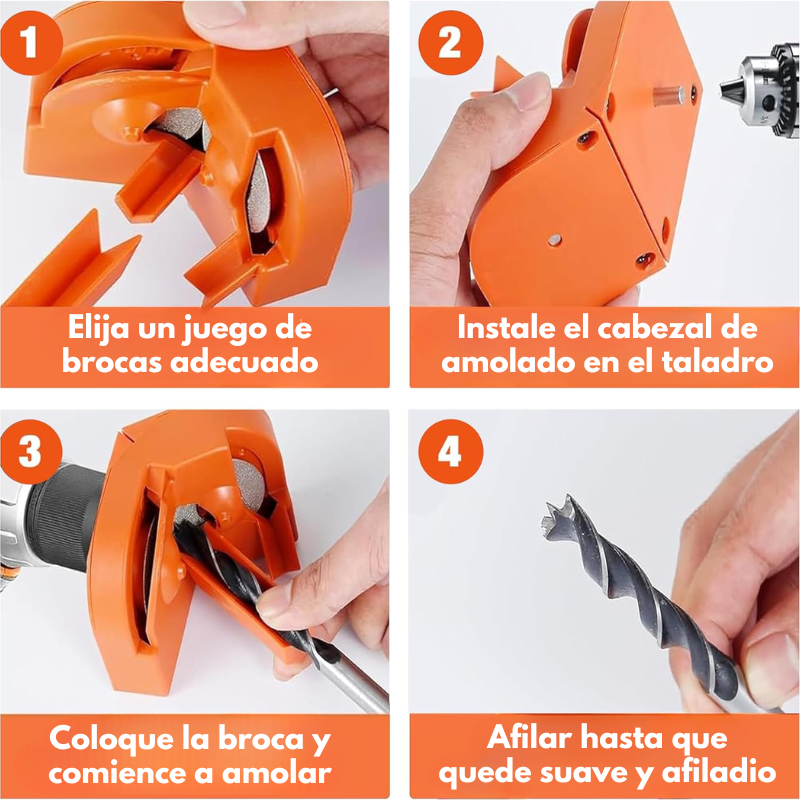 1

Elija un juego de brocas adecuado

2

Instale el cabezal de amolado en el taladro

3

Coloque la broca y comience a amolar

4

Afilar hasta que quede suave y afiladio