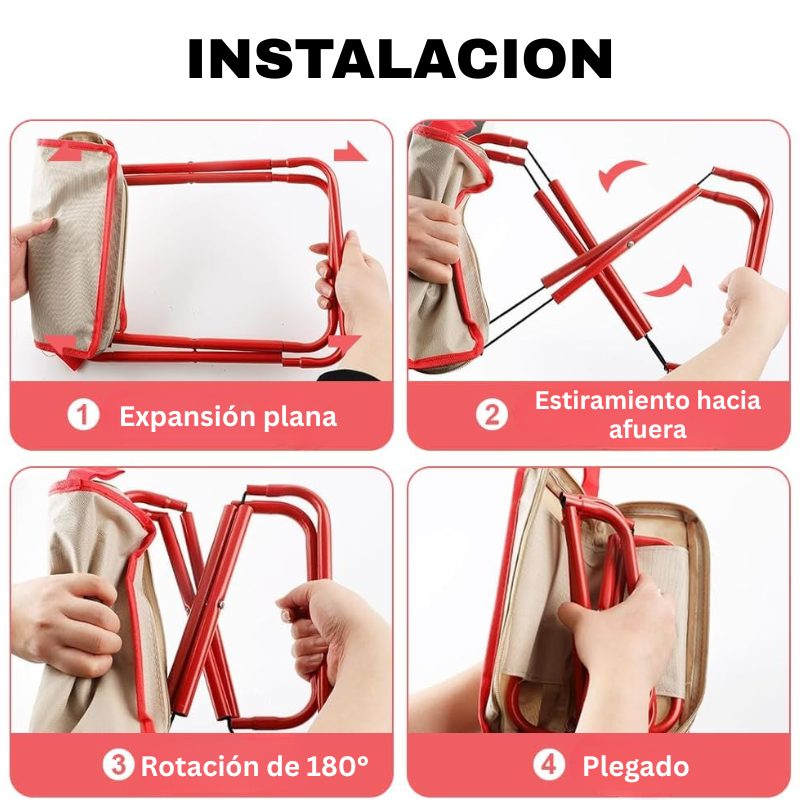 INSTALACION

1 Expansión plana

2 Estiramiento hacia afuera

3 Rotación de 180°

4 Plegado